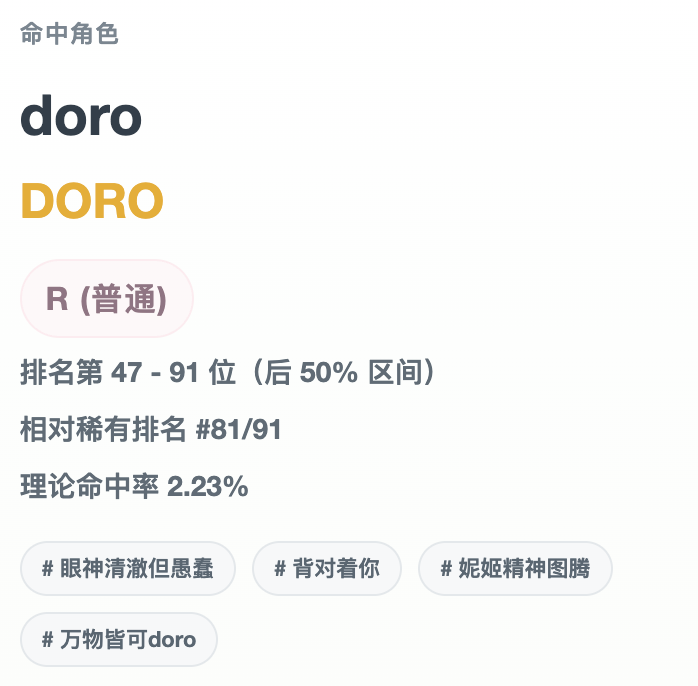 命中角色

doro

DORO

R (普通)

排名第 47 - 91 位（后 50% 区间）

相对稀有排名 #81/91

理论命中率 2.23%

# 眼神清澈但愚蠢

# 背对着你

# 妮姬精神图腾

# 万物皆可doro