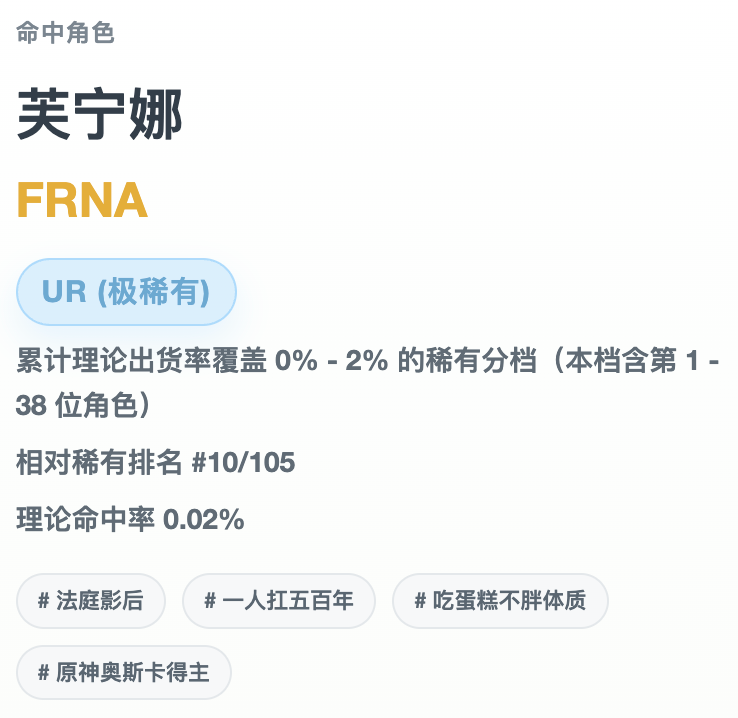 命中角色

芙宁娜

FRNA

UR (极稀有)

累计理论出货率覆盖 0% - 2% 的稀有分档（本档含第 1 - 38 位角色）

相对稀有排名 #10/105

理论命中率 0.02%

# 法庭影后

# 一人扛五百年

# 吃蛋糕不胖体质

# 原神奥斯卡得主